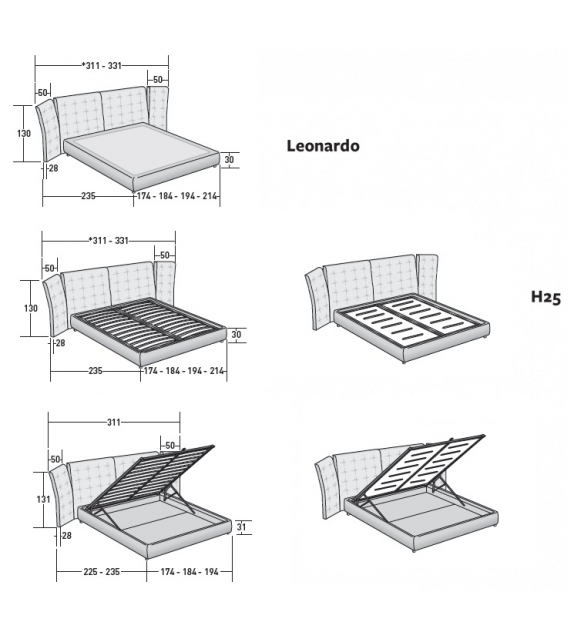 *311 - 331
50
50
130
28
30
235
174 - 184 - 194 - 214

Leonardo

*311 - 331
50
50
130
28
30
235
174 - 184 - 194 - 214

H25

311
50
50
131
28
31
225 - 235
174 - 184 - 194