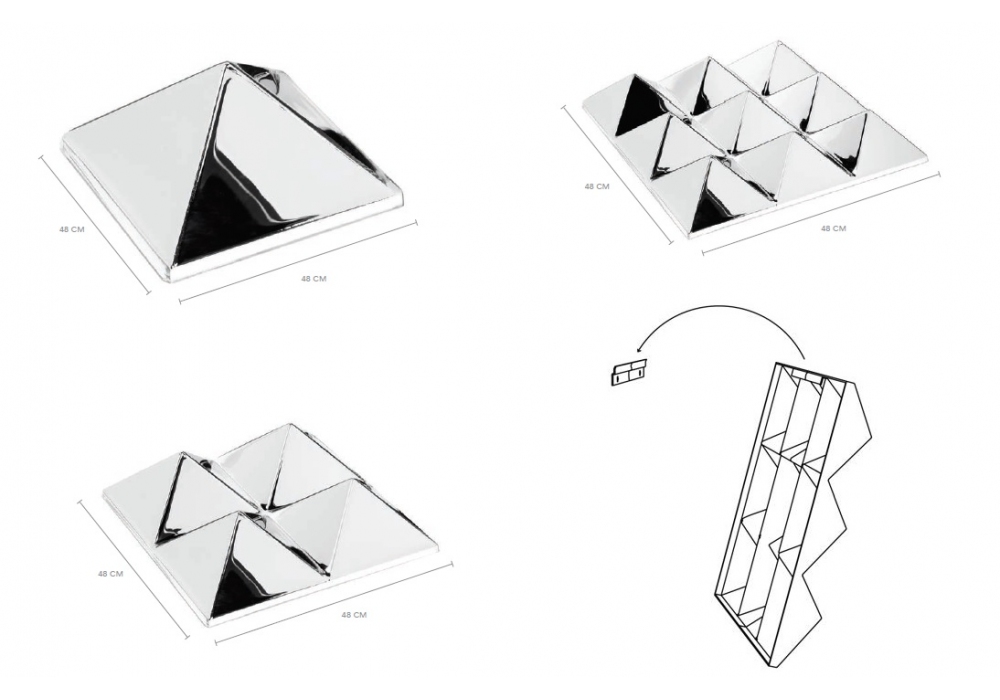 48 CM

48 CM

48 CM

48 CM

48 CM

48 CM