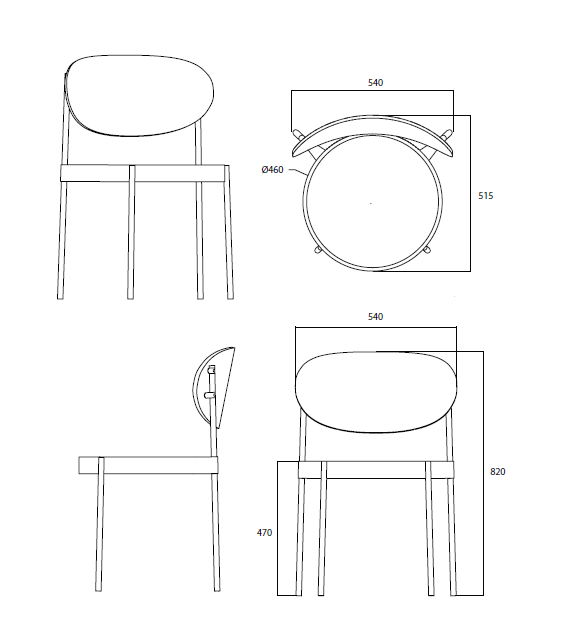 540

Ø460

515

540

820

470