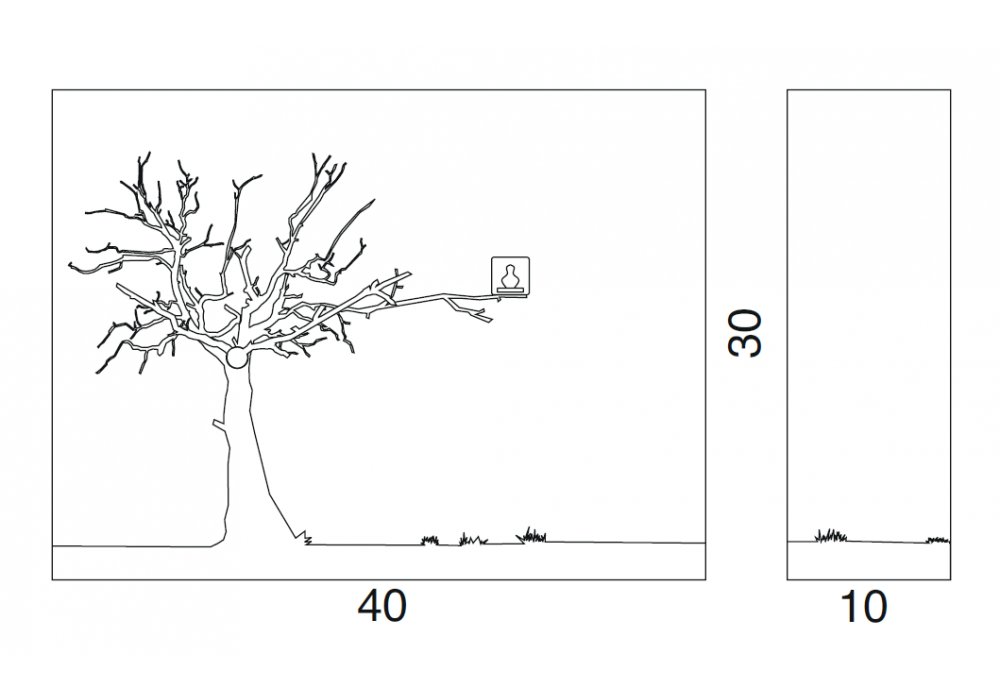 30

40

10