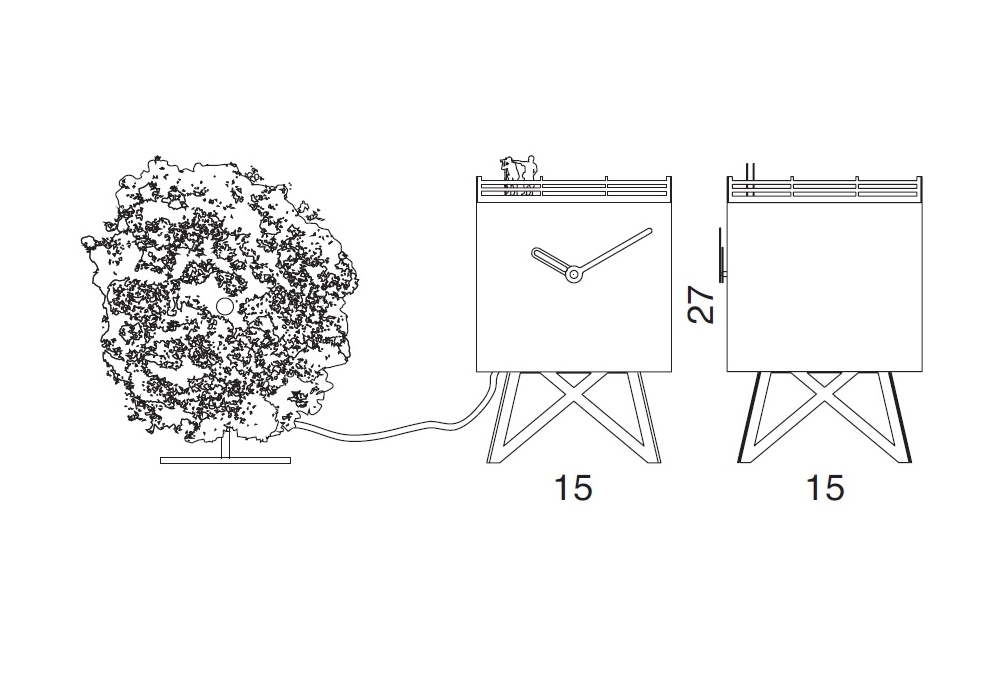 27

15

15