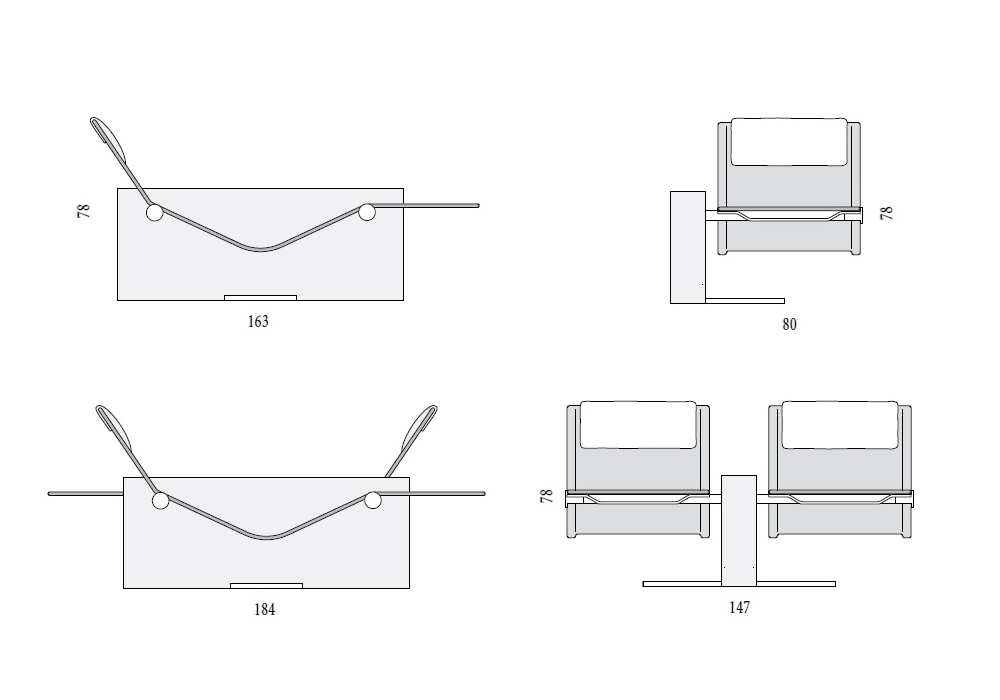 78

163

78

80

184

78

147