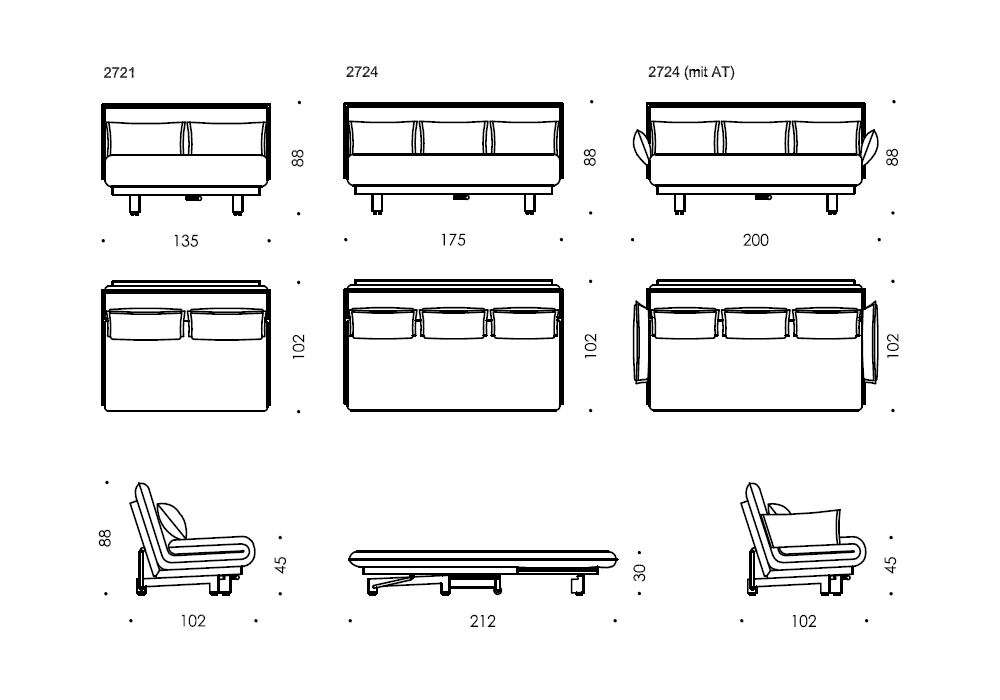 2721

2724

2724 (mit AT)

88

88

88

135

175

200

102

102

102

88

45

30

45

102

212

102