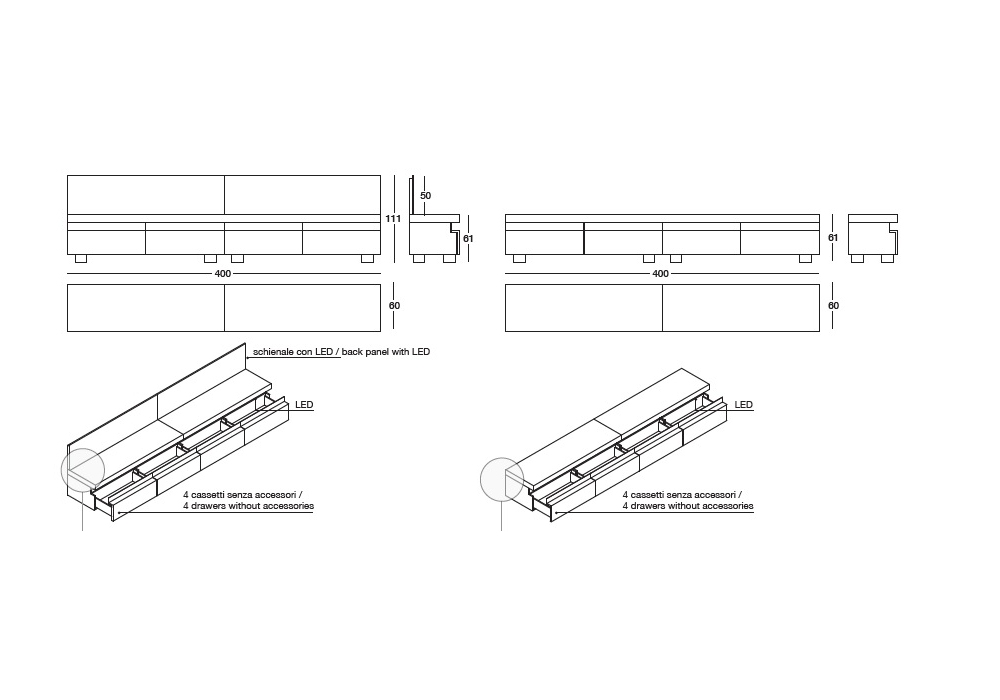 111

50

61

400

60

schienale con LED / back panel with LED

LED

4 cassetti senza accessori /
4 drawers without accessories

61

400

60

LED

4 cassetti senza accessori /
4 drawers without accessories