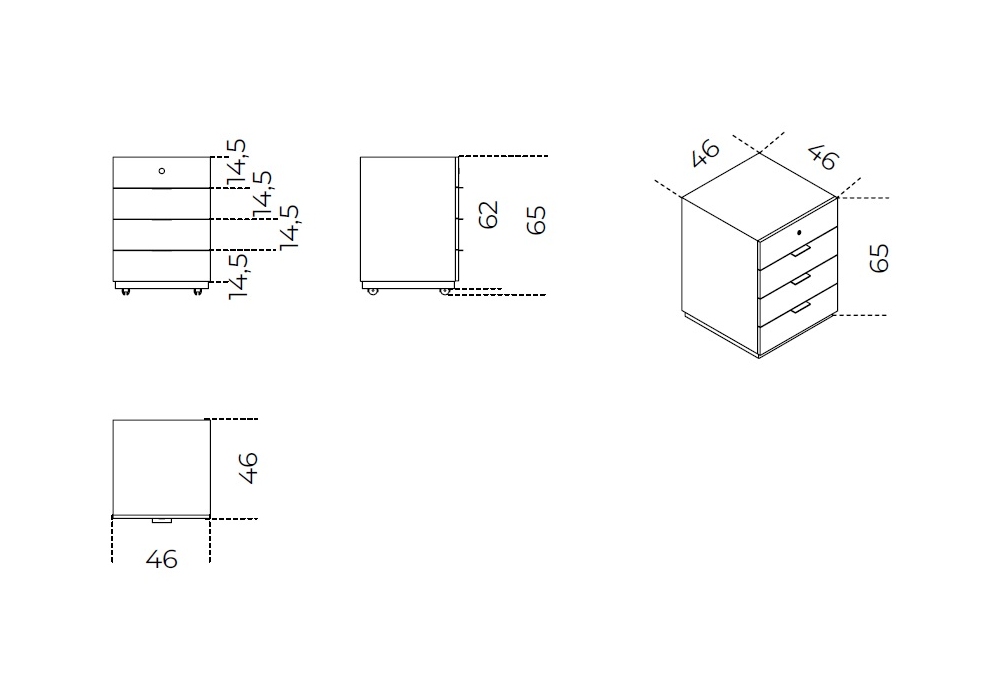 14,5
14,5
14,5
14,5

62
65

46
46
65

46
46