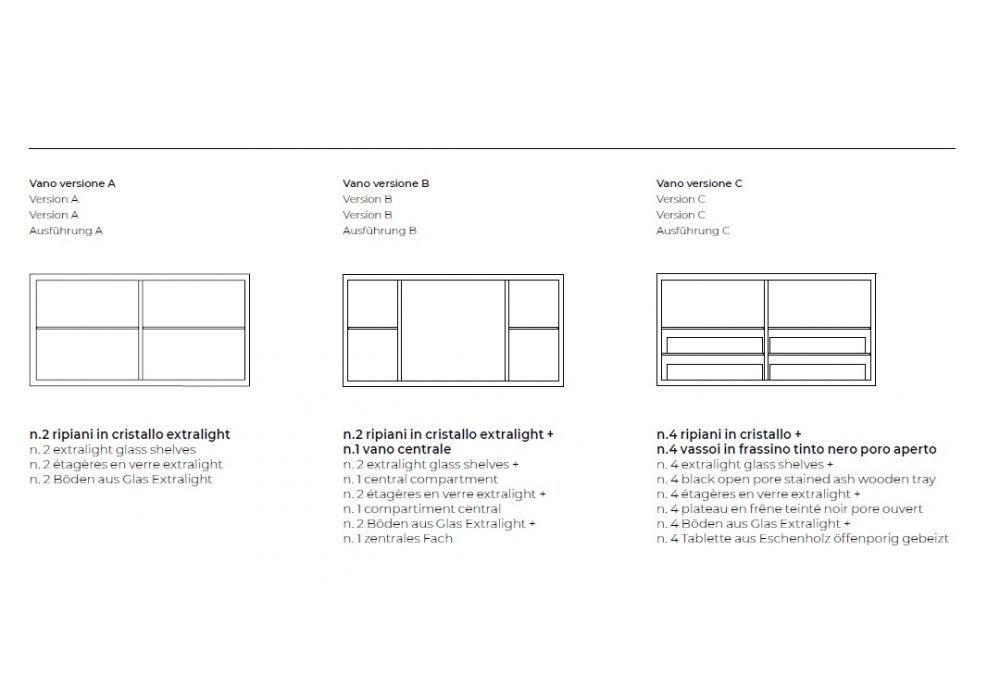 Vano versione A
Version A
Version A
Ausführung A

n.2 ripiani in cristallo extralight
n. 2 extralight glass shelves
n. 2 étagères en verre extralight
n. 2 Böden aus Glas Extralight

Vano versione B
Version B
Version B
Ausführung B

n.2 ripiani in cristallo extralight +
n.1 vano centrale
n. 2 extralight glass shelves +
n. 1 central compartment
n. 2 étagères en verre extralight +
n. 1 compartiment central
n. 2 Böden aus Glas Extralight +
n. 1 zentrales Fach

Vano versione C
Version C
Version C
Ausführung C

n.4 ripiani in cristallo +
n.4 vassoi in frassino tinto nero poro aperto
n. 4 extralight glass shelves +
n. 4 black open pore stained ash wooden tray
n. 4 étagères en verre extralight +
n. 4 plateau en frêne teinté noir pore ouvert
n. 4 Böden aus Glas Extralight +
n. 4 Tablette aus Eschenholz öffenporig gebeizt