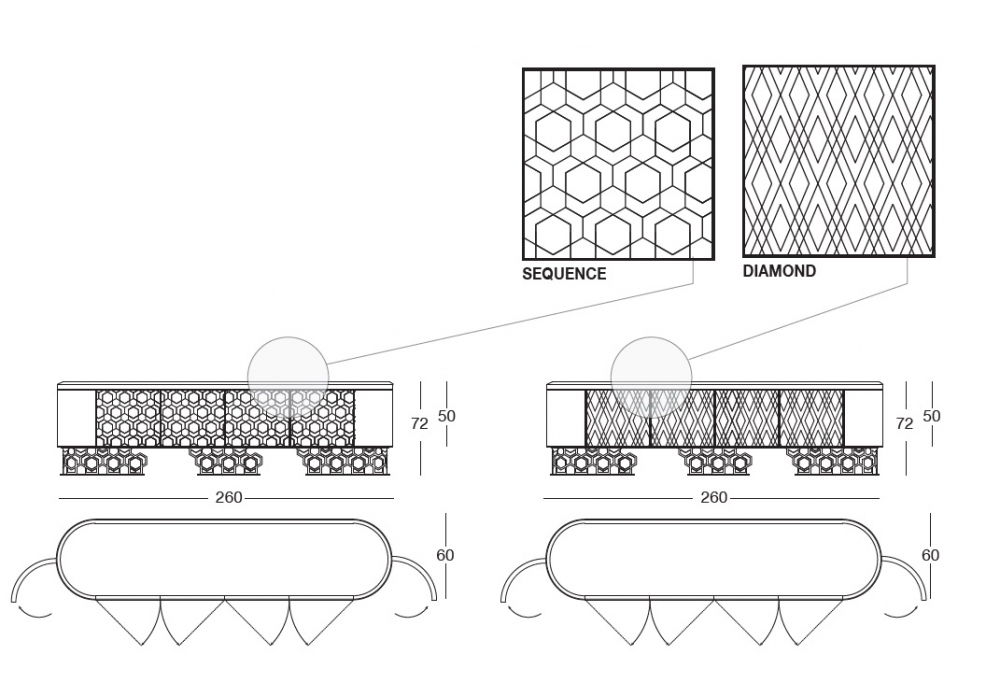 SEQUENCE

DIAMOND

72
50

260

60

72
50

260

60