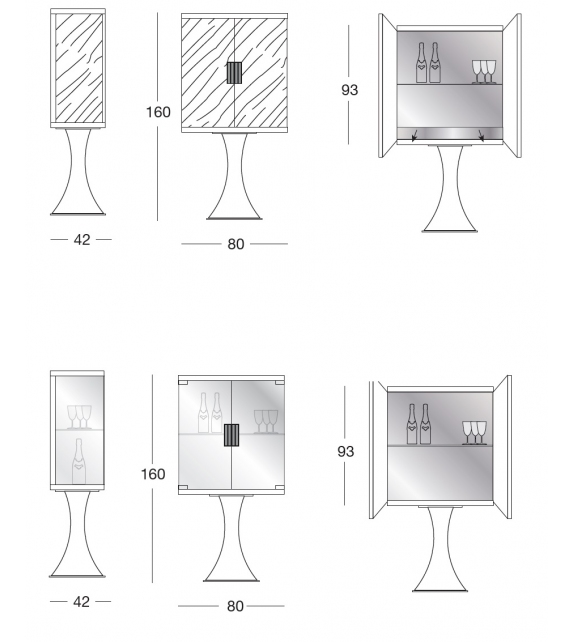 160

93

42

80

160

93

42

80