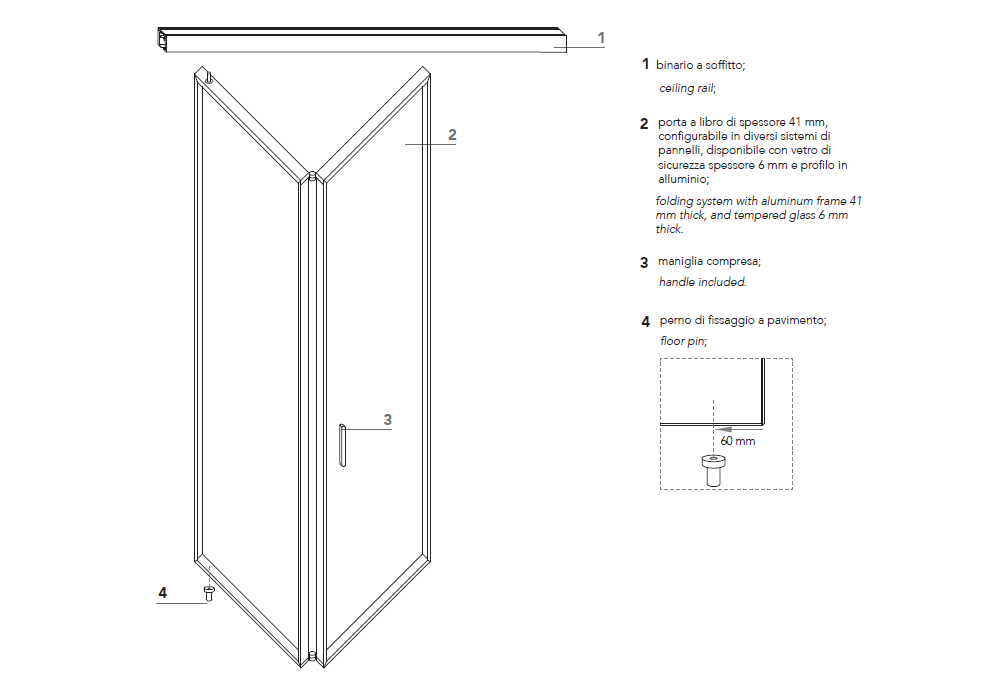 1

2

3

4

1 binario a soffitto;

ceiling rail;

2 porta a libro di spessore 41 mm, configurabile in diversi sistemi di pannelli, disponibile con vetro di sicurezza spessore 6 mm e profilo in alluminio;

folding system with aluminum frame 41 mm thick, and tempered glass 6 mm thick.

3 maniglia compresa;

handle included.

4 perno di fissaggio a pavimento;

floor pin;

60 mm