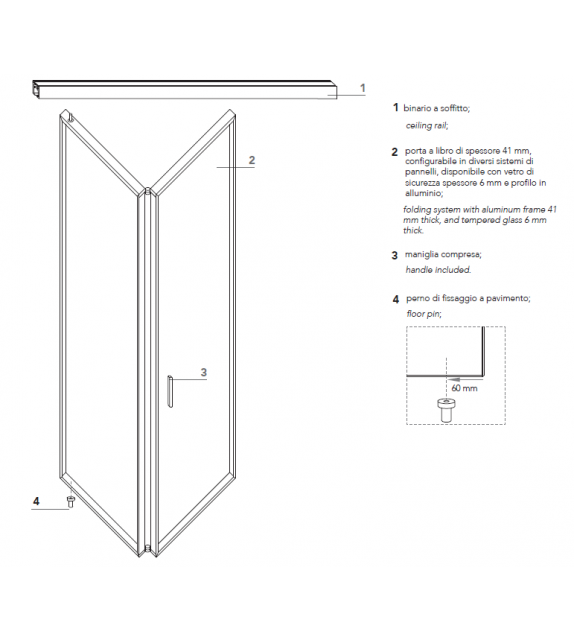 1

2

3

4

1 binario a soffitto;

ceiling rail;

2 porta a libro di spessore 41 mm, configurabile in diversi sistemi di pannelli, disponibile con vetro di sicurezza spessore 6 mm e profilo in alluminio;

folding system with aluminum frame 41 mm thick, and tempered glass 6 mm thick.

3 maniglia compresa;

handle included.

4 perno di fissaggio a pavimento;

floor pin;

60 mm