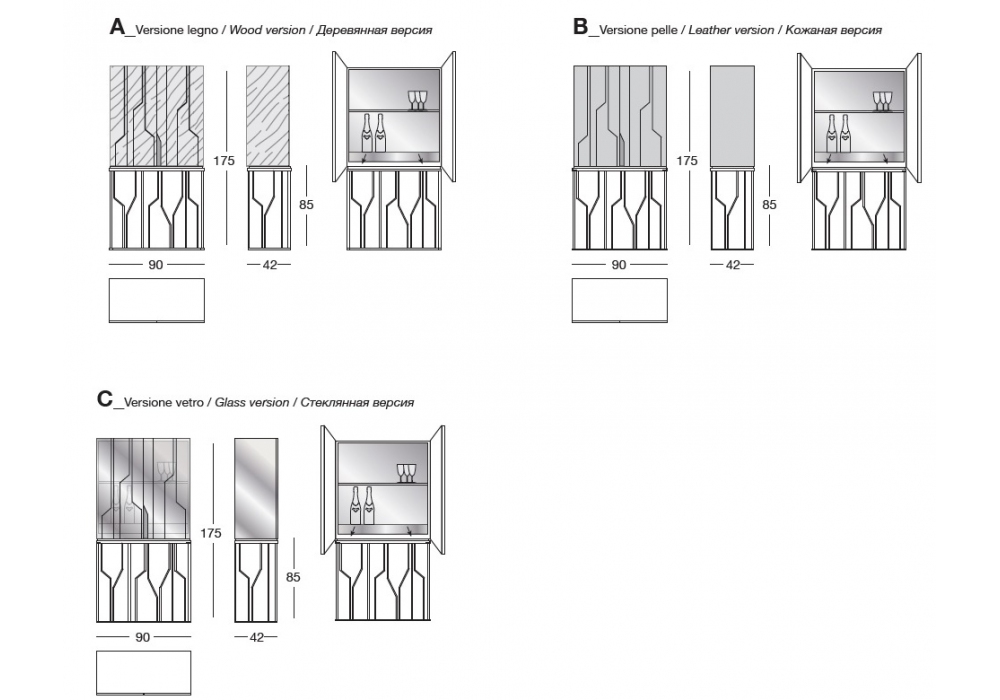 A_Versione legno / Wood version / Деревянная версия

175

85

90

42

B_Versione pelle / Leather version / Кожаная версия

175

85

90

42

C_Versione vetro / Glass version / Стеклянная версия

175

85

90

42