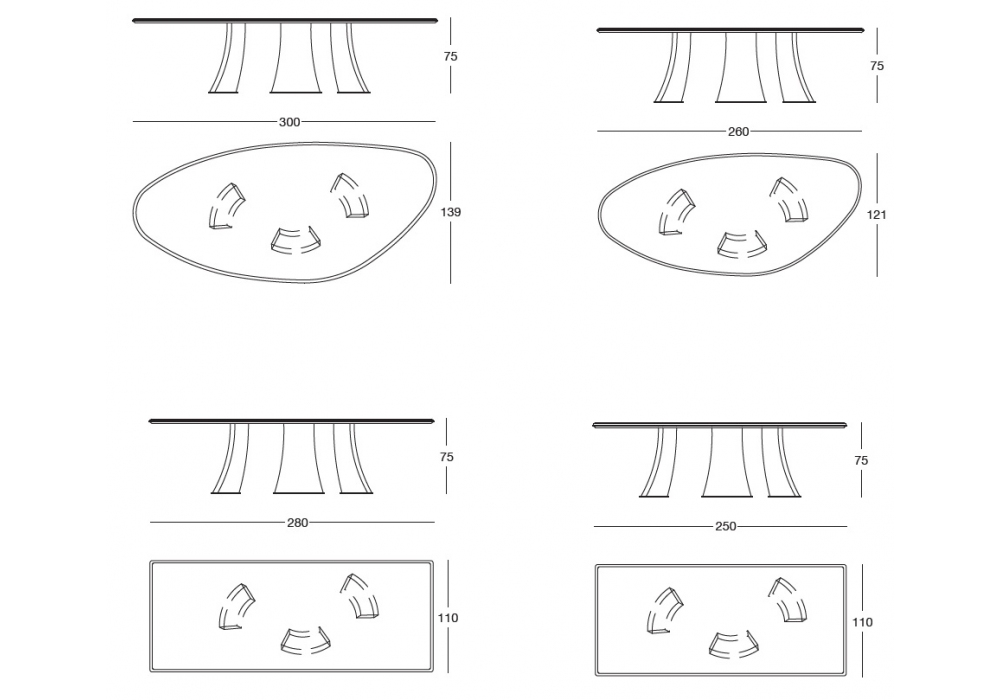 75

300

139

75

260

121

75

280

110

75

250

110