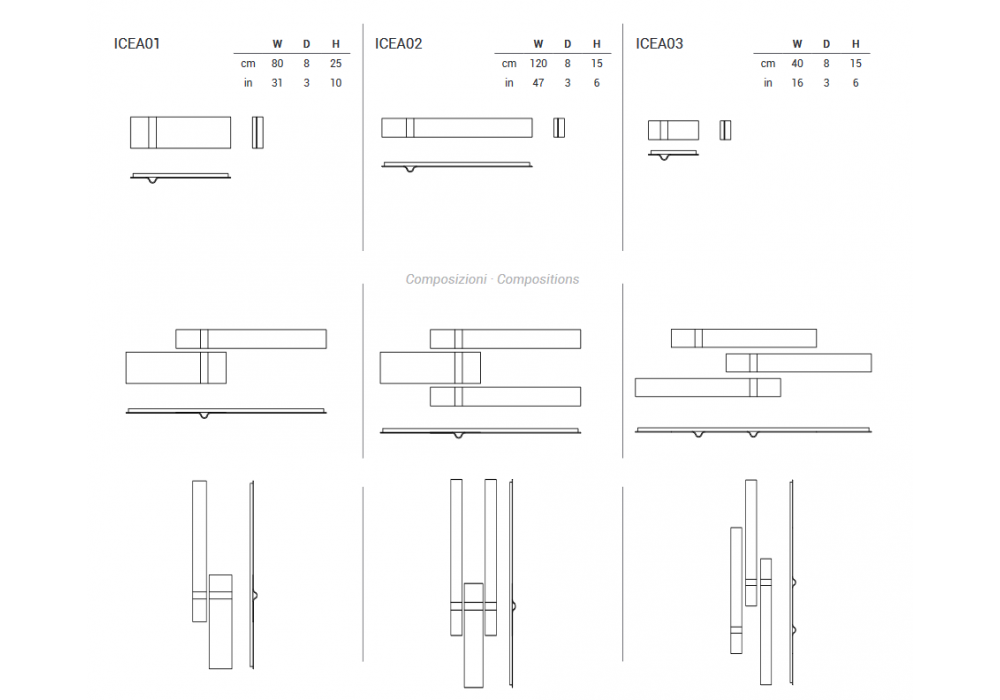 ICEA01

| | W | D | H |
|---|---|---|---|
| cm | 80 | 8 | 25 |
| in | 31 | 3 | 10 |

ICEA02

| | W | D | H |
|---|---|---|---|
| cm | 120 | 8 | 15 |
| in | 47 | 3 | 6 |

ICEA03

| | W | D | H |
|---|---|---|---|
| cm | 40 | 8 | 15 |
| in | 16 | 3 | 6 |

Composizioni · Compositions