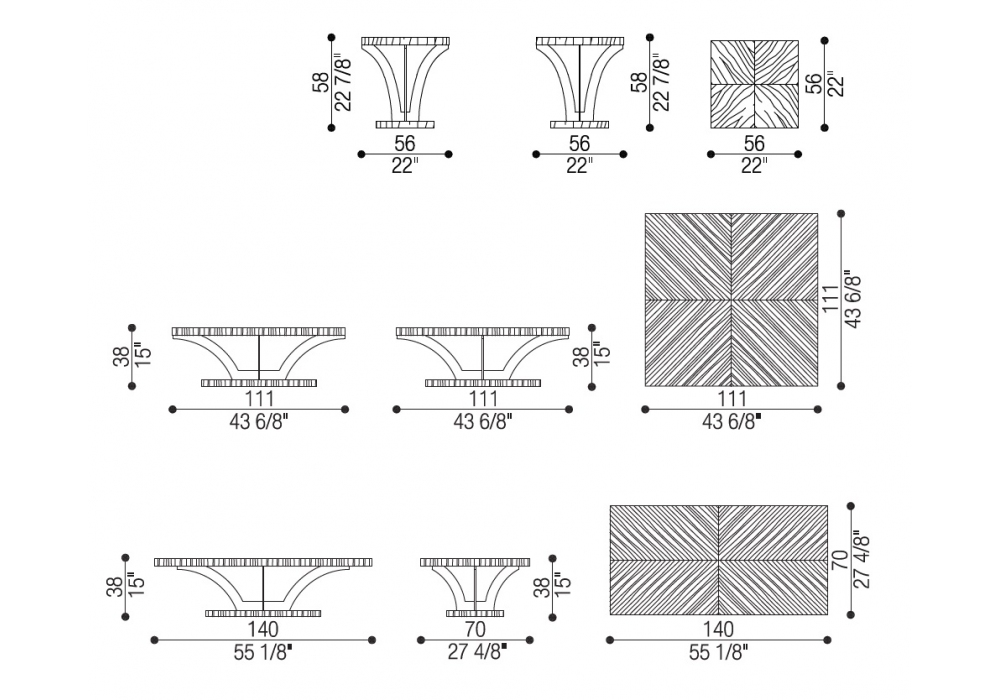 58
22 7/8"
56
22"
56
22"
58
22 7/8"
56
22"
56
22"

38
15"
111
43 6/8"
111
43 6/8"
38
15"
111
43 6/8"
111
43 6/8"

38
15"
140
55 1/8"
70
27 4/8"
38
15"
140
55 1/8"
70
27 4/8"