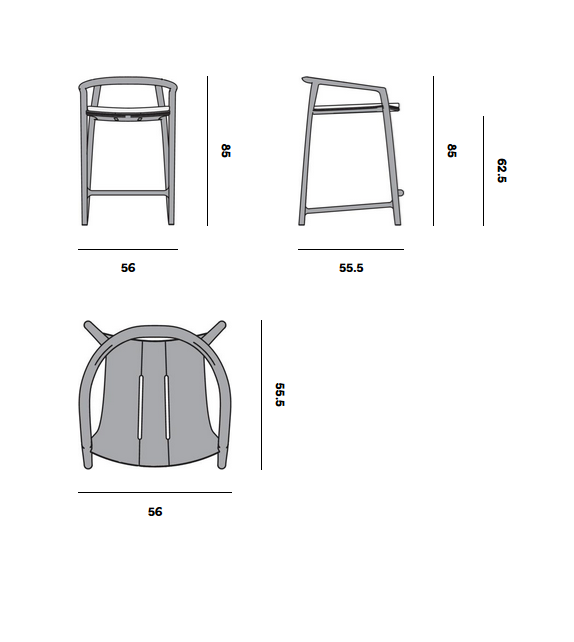 85

56

85

62.5

55.5

55.5

56