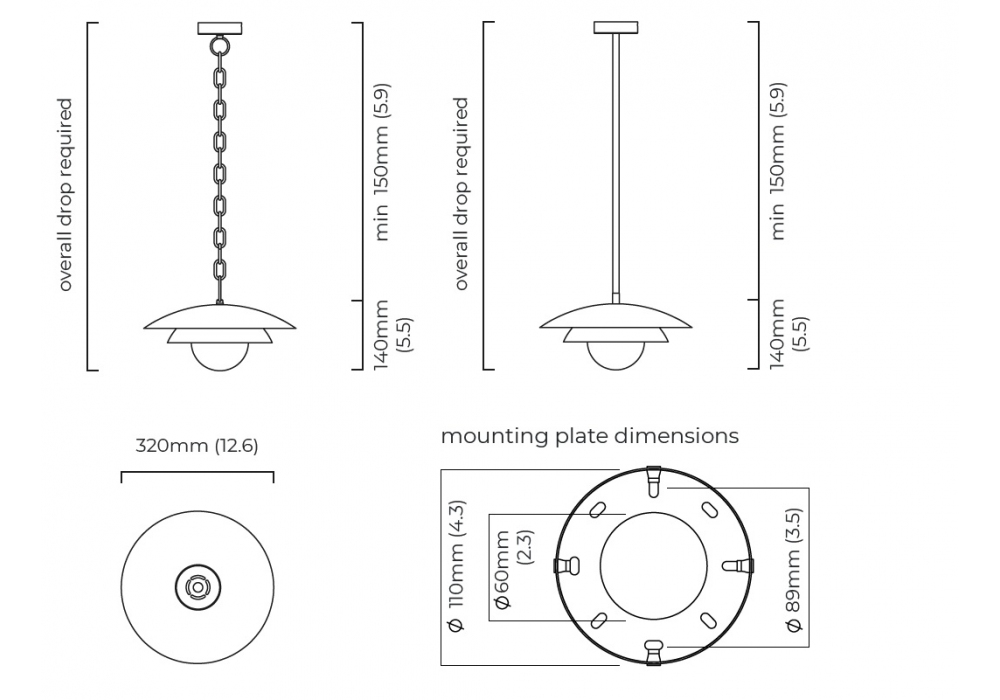 overall drop required

min 150mm (5.9)

140mm (5.5)

overall drop required

min 150mm (5.9)

140mm (5.5)

320mm (12.6)

mounting plate dimensions

Ø 110mm (4.3)

Ø60mm (2.3)

Ø 89mm (3.5)