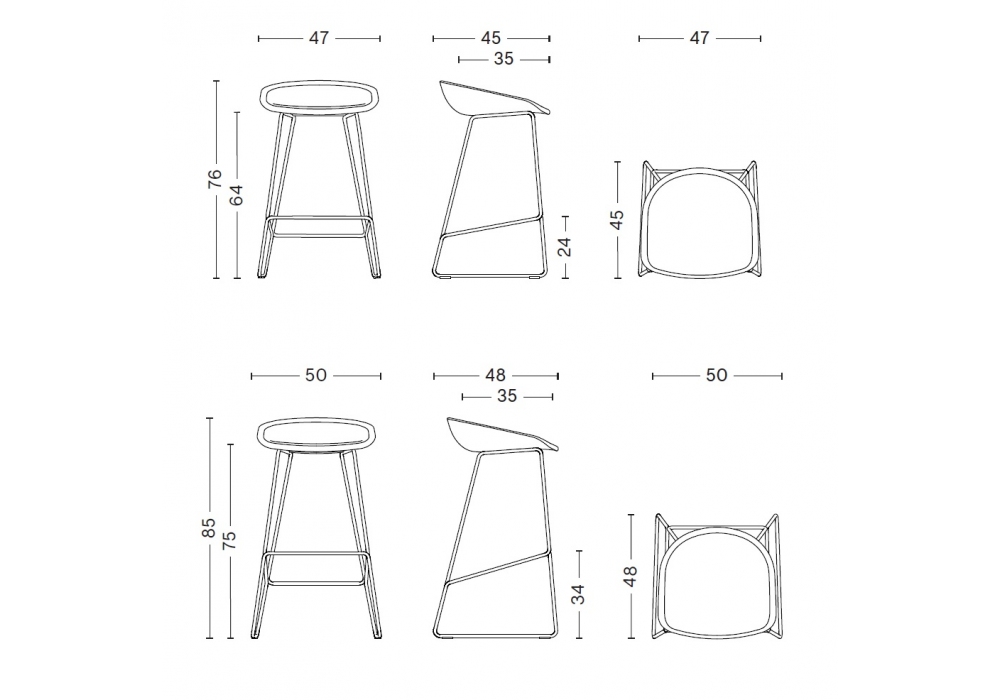 47
45
35
47
76
64
24
45
50
48
35
50
85
75
34
48