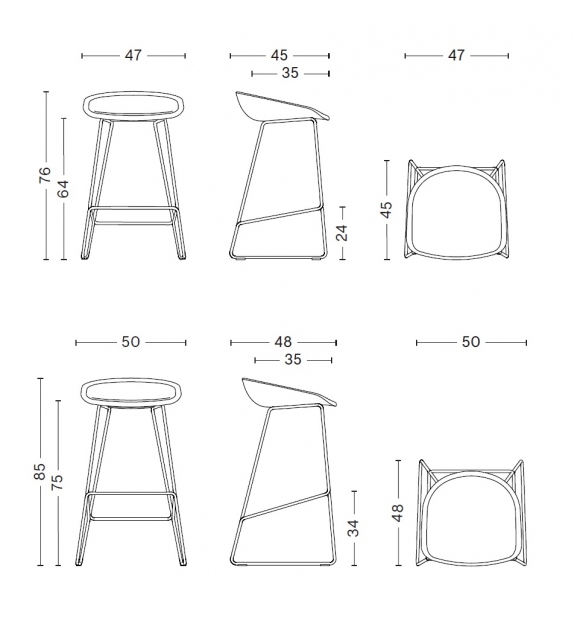 47
45
35
47
76
64
24
45
50
48
35
50
85
75
34
48