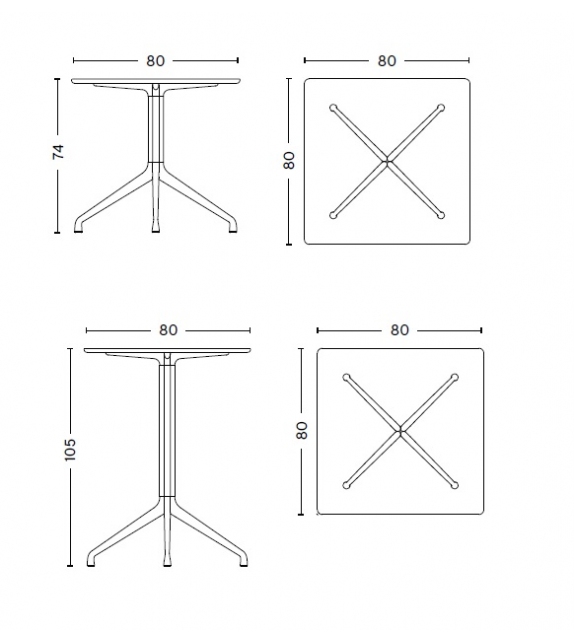 80

74

80

80

80

105

80

80