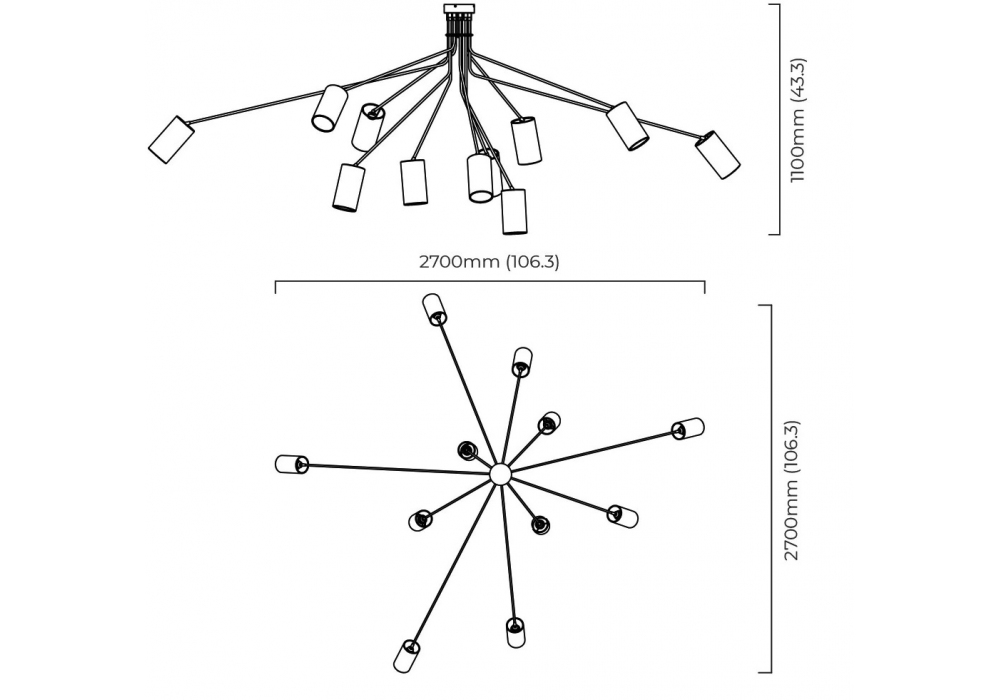 1100mm (43.3)

2700mm (106.3)

2700mm (106.3)