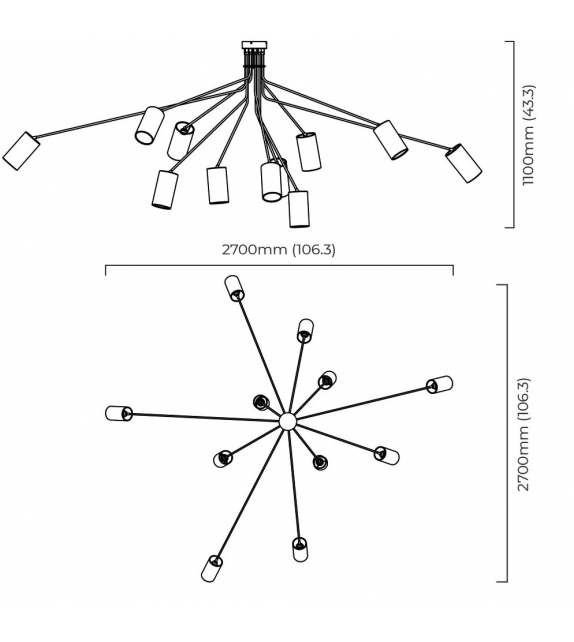 1100mm (43.3)

2700mm (106.3)

2700mm (106.3)