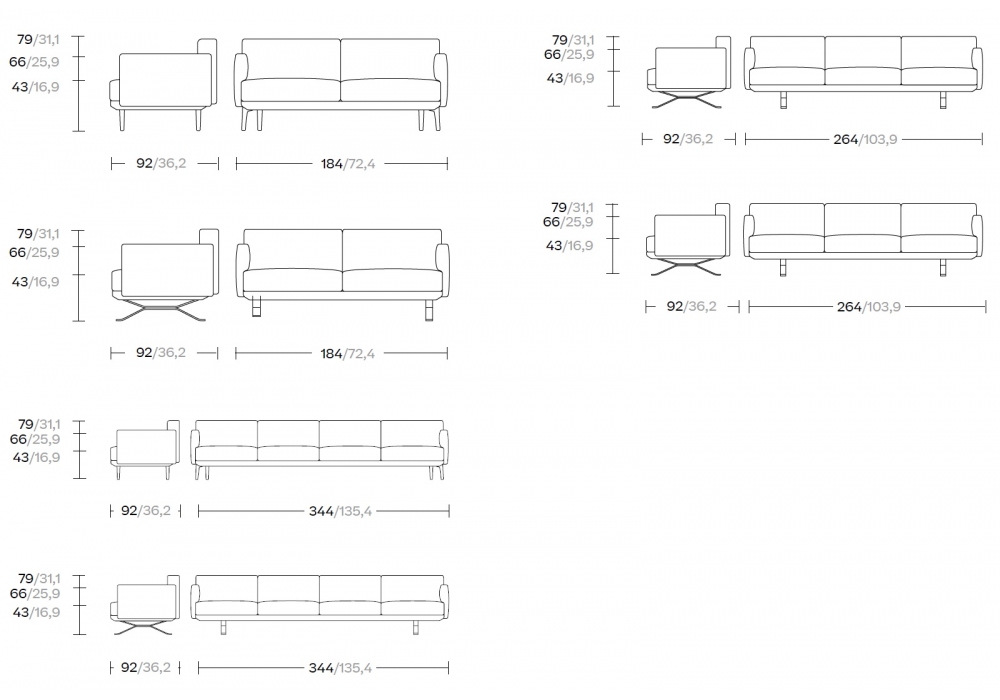 79/31,1
66/25,9
43/16,9

92/36,2
184/72,4

79/31,1
66/25,9
43/16,9

92/36,2
184/72,4

79/31,1
66/25,9
43/16,9

92/36,2
344/135,4

79/31,1
66/25,9
43/16,9

92/36,2
344/135,4

79/31,1
66/25,9
43/16,9

92/36,2
264/103,9

79/31,1
66/25,9
43/16,9

92/36,2
264/103,9