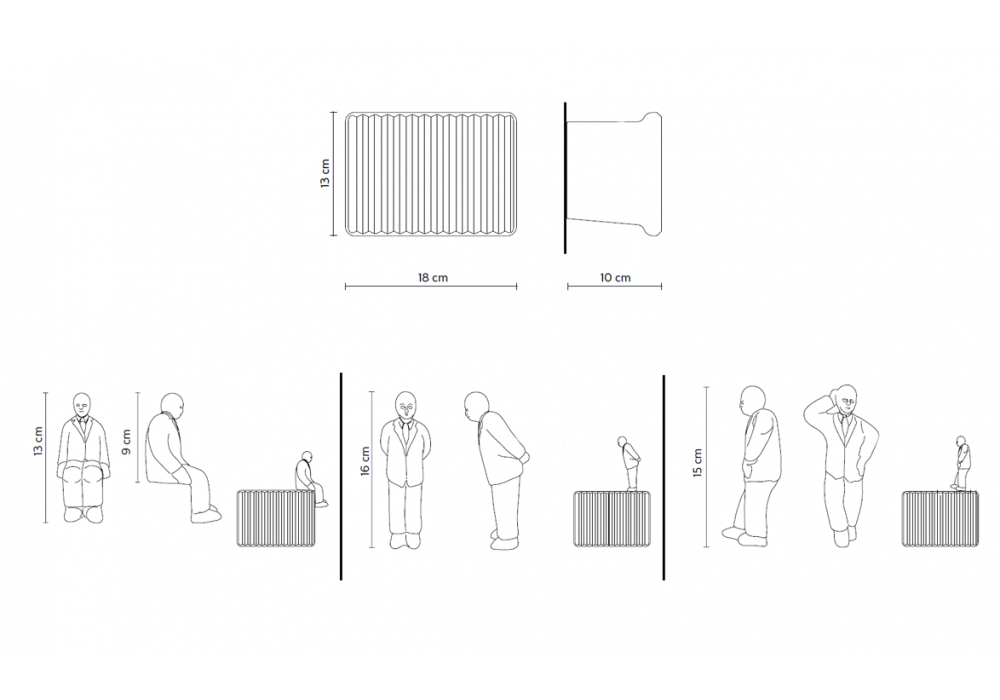 13 cm

18 cm

10 cm

13 cm

9 cm

16 cm

15 cm