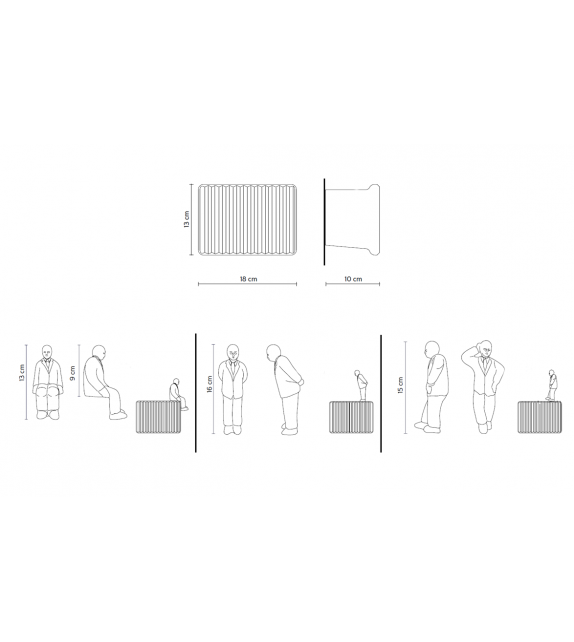 13 cm

18 cm

10 cm

13 cm

9 cm

16 cm

15 cm