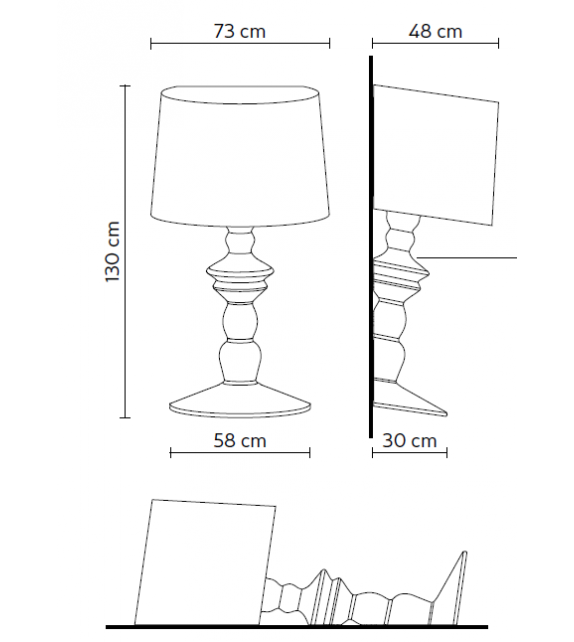 73 cm

48 cm

130 cm

58 cm

30 cm