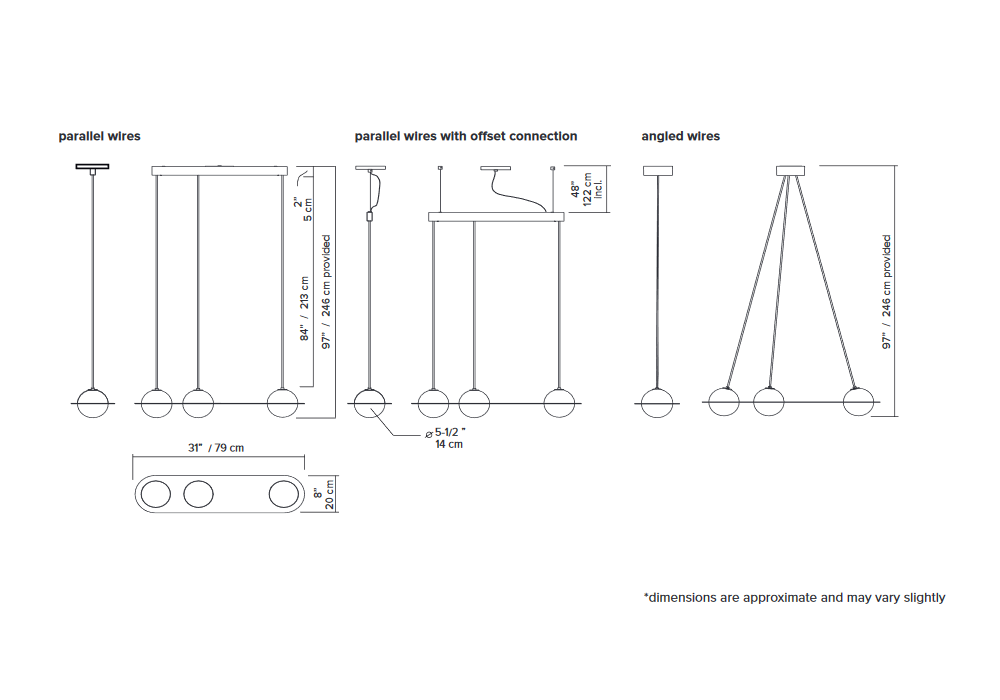 parallel wires

2"
5 cm

84" / 213 cm

97" / 246 cm provided

31" / 79 cm

8"
20 cm

parallel wires with offset connection

48"
122 cm
incl.

⌀ 5-1/2 "
14 cm

angled wires

97" / 246 cm provided

*dimensions are approximate and may vary slightly