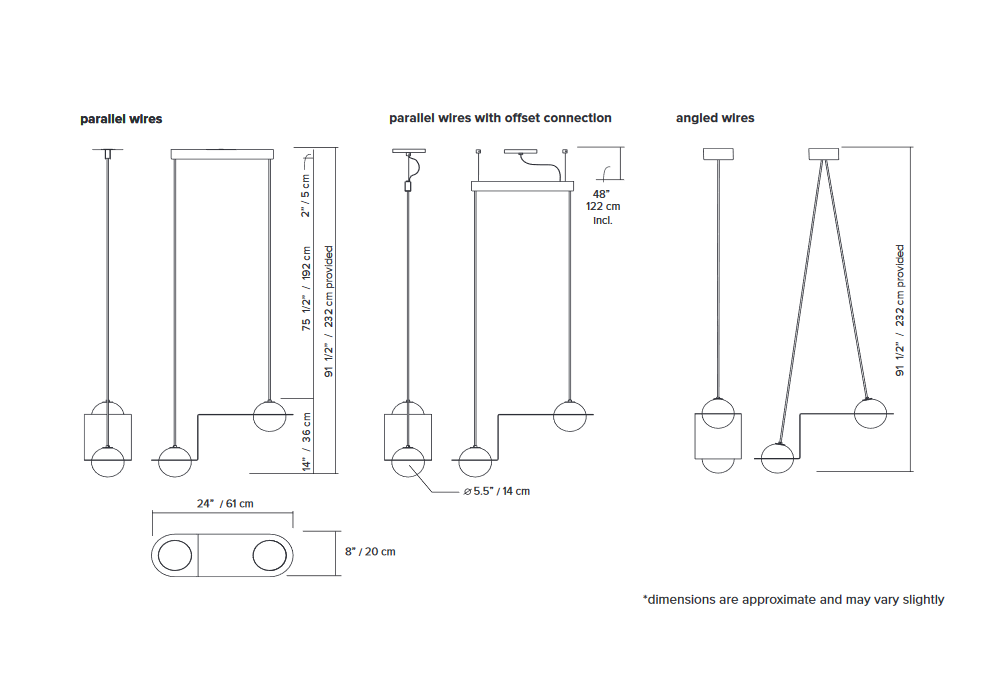 parallel wires

2" / 5 cm

75 1/2" / 192 cm

91 1/2" / 232 cm provided

14" / 36 cm

24" / 61 cm

8" / 20 cm

parallel wires with offset connection

48"
122 cm
incl.

⌀ 5.5" / 14 cm

angled wires

91 1/2" / 232 cm provided

*dimensions are approximate and may vary slightly