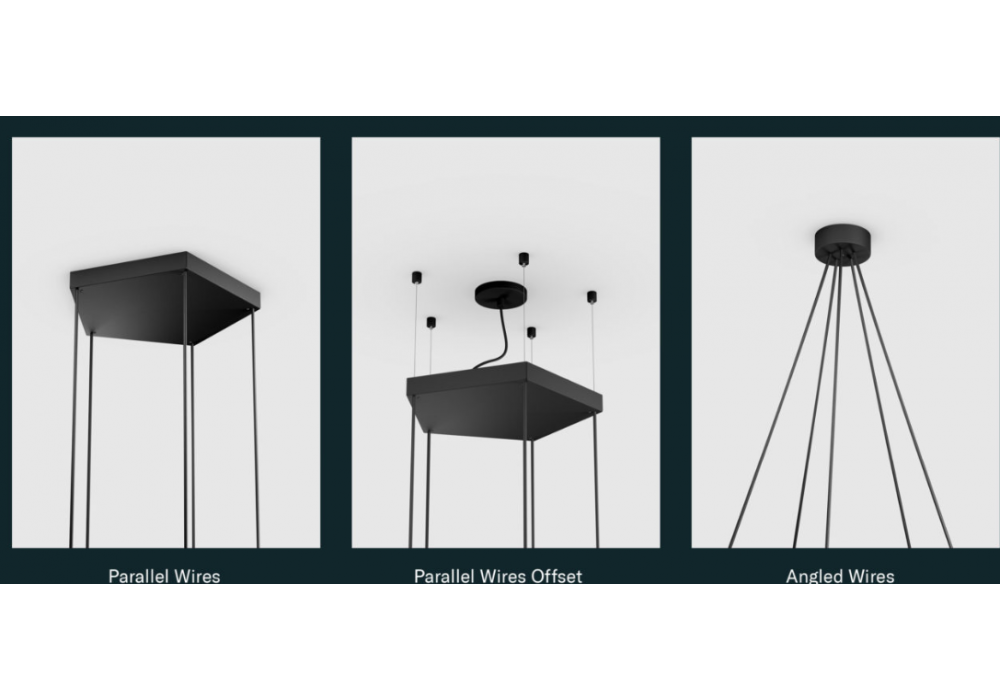 Parallel Wires

Parallel Wires Offset

Angled Wires