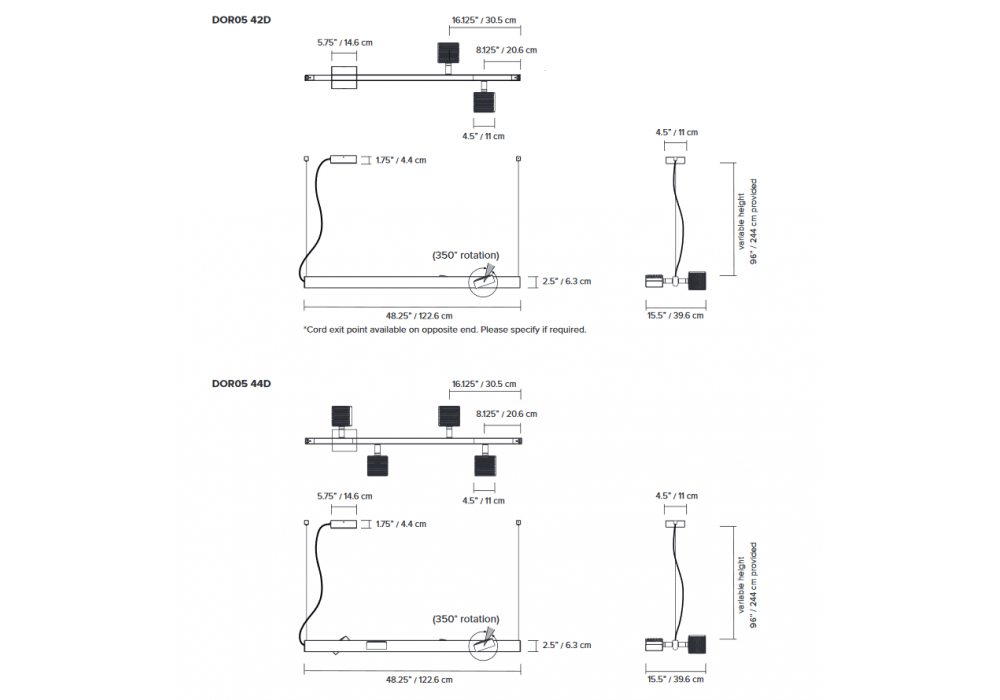 DOR05 42D

16.125" / 30.5 cm
5.75" / 14.6 cm
8.125" / 20.6 cm
4.5" / 11 cm

1.75" / 4.4 cm
(350° rotation)
2.5" / 6.3 cm
48.25" / 122.6 cm
*Cord exit point available on opposite end. Please specify if required.

4.5" / 11 cm
variable height
96" / 244 cm provided
15.5" / 39.6 cm

DOR05 44D

16.125" / 30.5 cm
8.125" / 20.6 cm
4.5" / 11 cm

5.75" / 14.6 cm
1.75" / 4.4 cm
(350° rotation)
2.5" / 6.3 cm
48.25" / 122.6 cm

4.5" / 11 cm
variable height
96" / 244 cm provided
15.5" / 39.6 cm