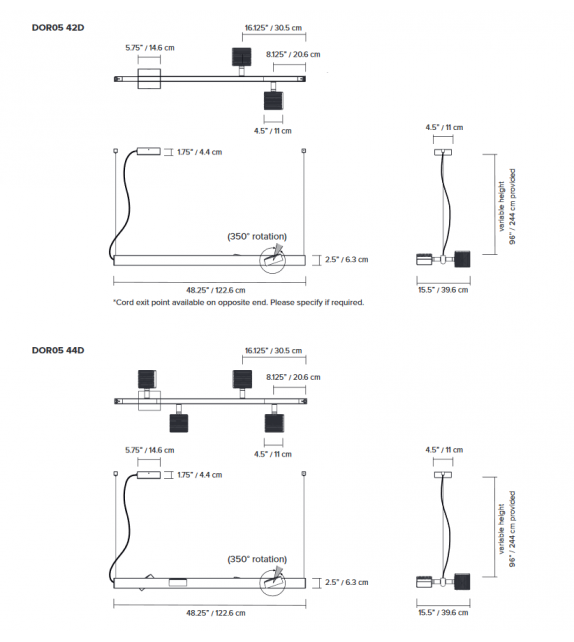 DOR05 42D

16.125" / 30.5 cm

5.75" / 14.6 cm

8.125" / 20.6 cm

4.5" / 11 cm

1.75" / 4.4 cm

(350° rotation)

2.5" / 6.3 cm

48.25" / 122.6 cm

*Cord exit point available on opposite end. Please specify if required.

4.5" / 11 cm

variable height
96" / 244 cm provided

15.5" / 39.6 cm

DOR05 44D

16.125" / 30.5 cm

8.125" / 20.6 cm

4.5" / 11 cm

5.75" / 14.6 cm

1.75" / 4.4 cm

(350° rotation)

2.5" / 6.3 cm

48.25" / 122.6 cm

4.5" / 11 cm

variable height
96" / 244 cm provided

15.5" / 39.6 cm