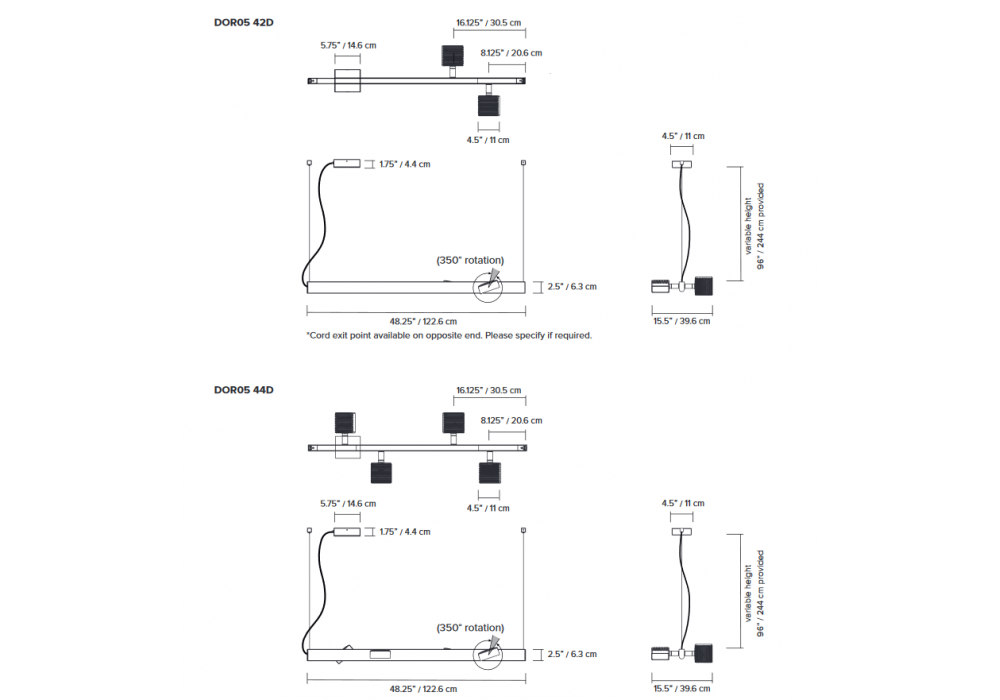 DOR05 42D

16.125" / 30.5 cm

5.75" / 14.6 cm

8.125" / 20.6 cm

4.5" / 11 cm

1.75" / 4.4 cm

(350° rotation)

2.5" / 6.3 cm

48.25" / 122.6 cm

*Cord exit point available on opposite end. Please specify if required.

4.5" / 11 cm

variable height
96" / 244 cm provided

15.5" / 39.6 cm

DOR05 44D

16.125" / 30.5 cm

8.125" / 20.6 cm

4.5" / 11 cm

5.75" / 14.6 cm

1.75" / 4.4 cm

(350° rotation)

2.5" / 6.3 cm

48.25" / 122.6 cm

4.5" / 11 cm

variable height
96" / 244 cm provided

15.5" / 39.6 cm