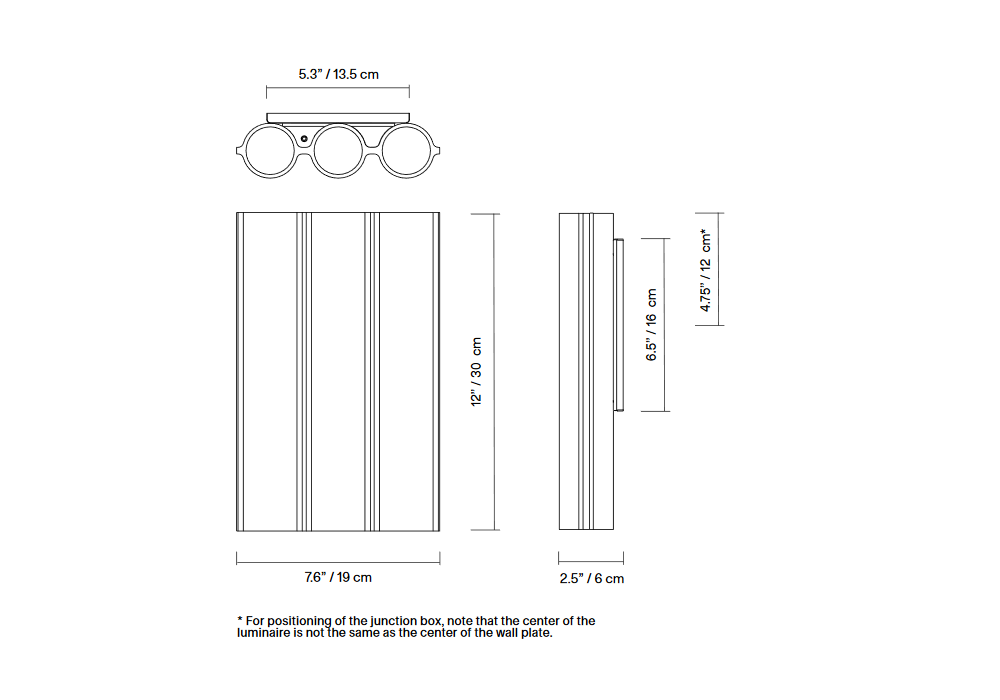 5.3" / 13.5 cm

12" / 30 cm

6.5" / 16 cm

4.75" / 12 cm*

7.6" / 19 cm

2.5" / 6 cm

* For positioning of the junction box, note that the center of the luminaire is not the same as the center of the wall plate.