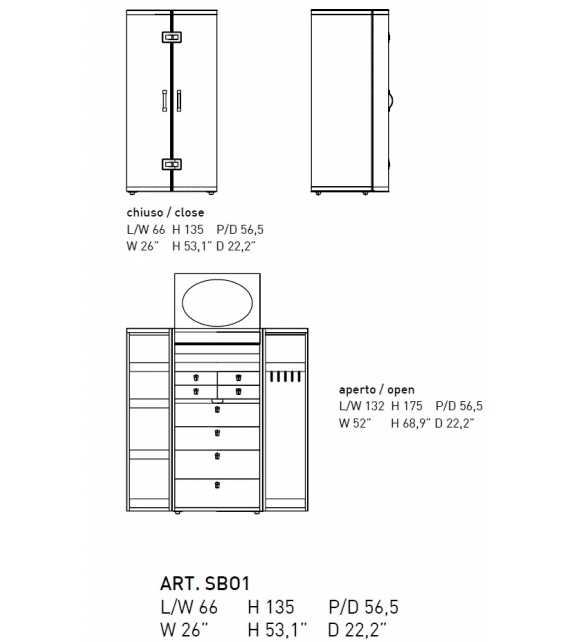 chiuso / close
L/W 66 H 135 P/D 56,5
W 26" H 53,1" D 22,2"

aperto / open
L/W 132 H 175 P/D 56,5
W 52" H 68,9" D 22,2"

ART. SB01
L/W 66 H 135 P/D 56,5
W 26" H 53,1" D 22,2"