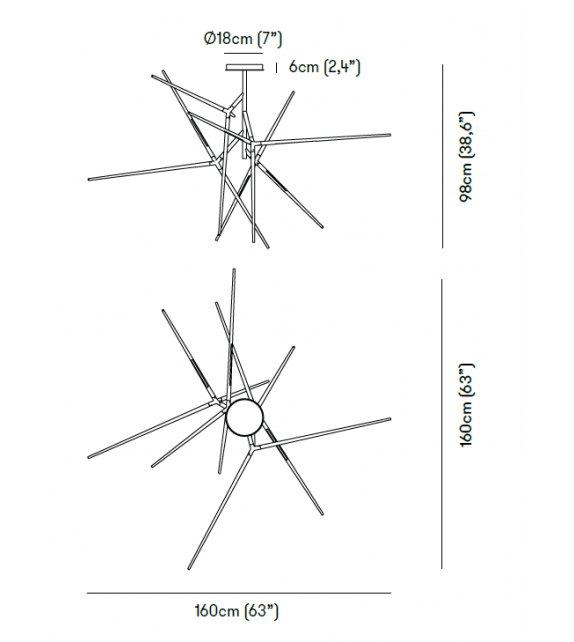 Ø18cm (7")

6cm (2,4")

98cm (38,6")

160cm (63")

160cm (63")