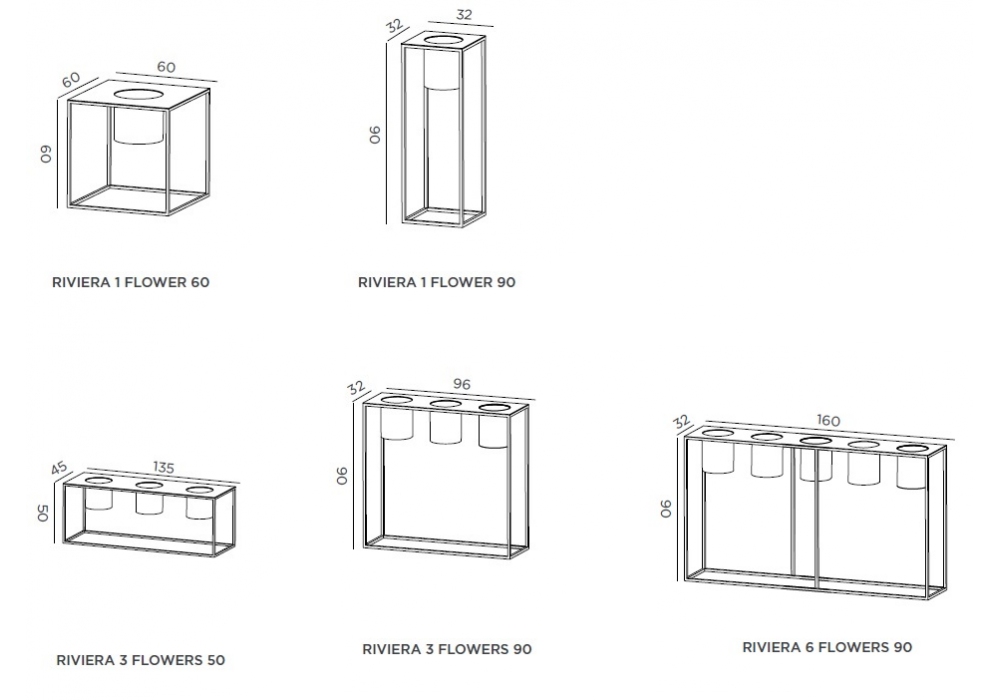 60
60
60

RIVIERA 1 FLOWER 60

32
32
90

RIVIERA 1 FLOWER 90

45
135
50

RIVIERA 3 FLOWERS 50

32
96
90

RIVIERA 3 FLOWERS 90

32
160
90

RIVIERA 6 FLOWERS 90