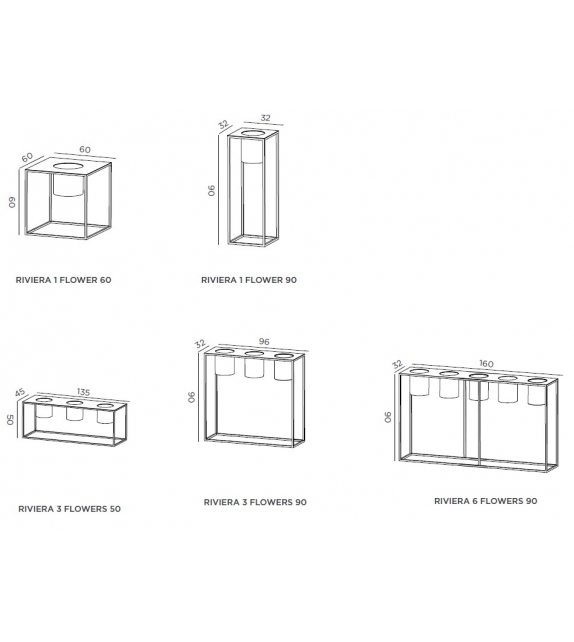 60
60
60
RIVIERA 1 FLOWER 60

32
32
90
RIVIERA 1 FLOWER 90

45
135
50
RIVIERA 3 FLOWERS 50

32
96
90
RIVIERA 3 FLOWERS 90

32
160
90
RIVIERA 6 FLOWERS 90