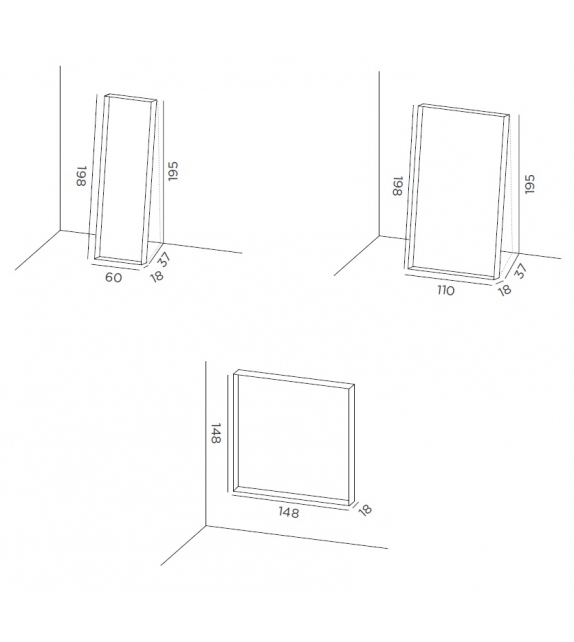 198
195
60
18
37

198
195
110
18
37

148
148
18