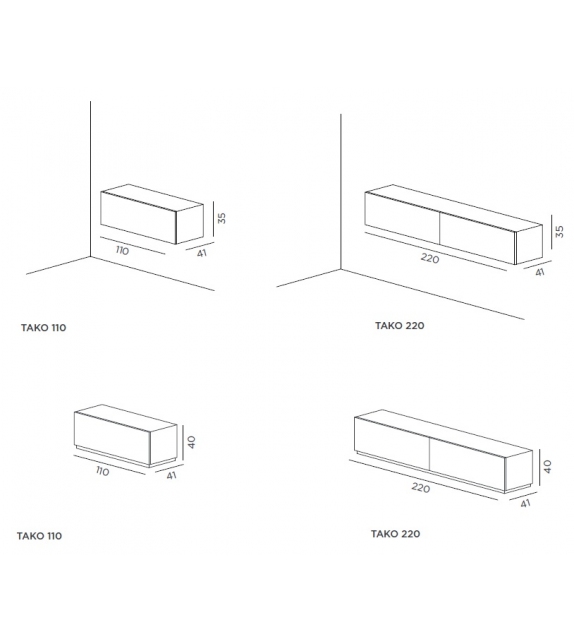 35
110
41
TAKO 110

35
220
41
TAKO 220

40
110
41
TAKO 110

40
220
41
TAKO 220