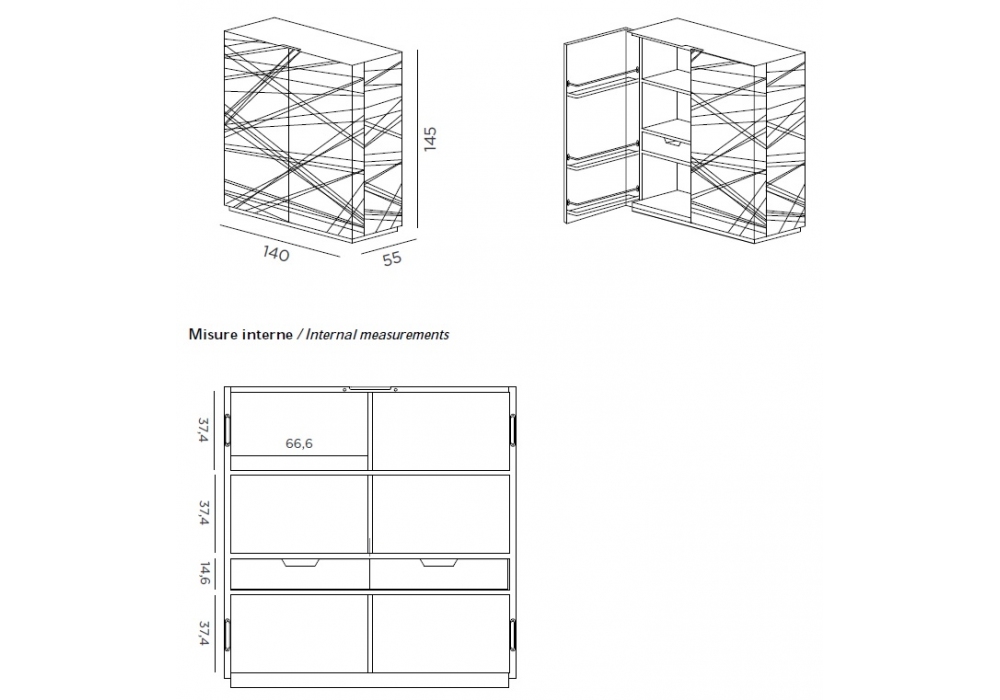 145

140

55

Misure interne / Internal measurements

37,4

66,6

37,4

14,6

37,4