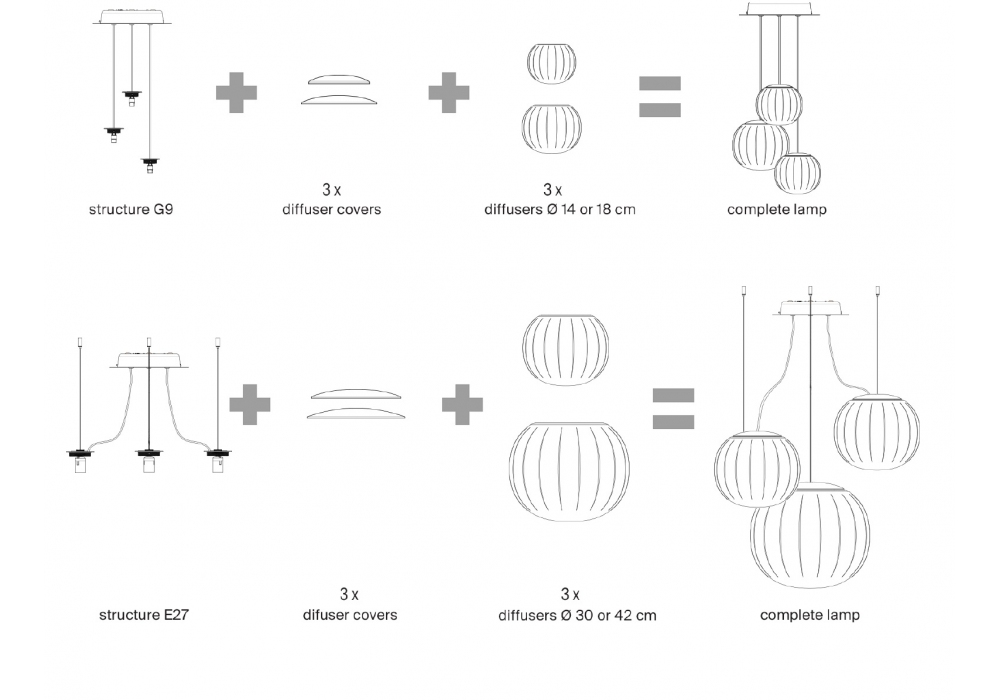 structure G9

3 x
diffuser covers

3 x
diffusers Ø 14 or 18 cm

complete lamp

structure E27

3 x
difuser covers

3 x
diffusers Ø 30 or 42 cm

complete lamp