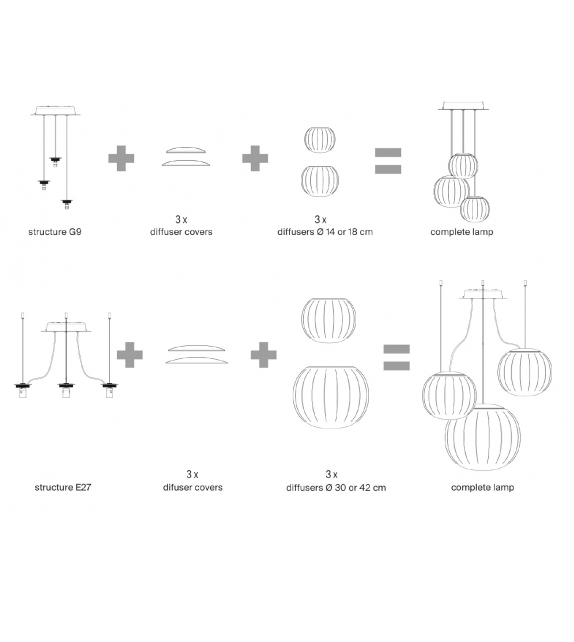 structure G9

3 x
diffuser covers

3 x
diffusers Ø 14 or 18 cm

complete lamp

structure E27

3 x
difuser covers

3 x
diffusers Ø 30 or 42 cm

complete lamp