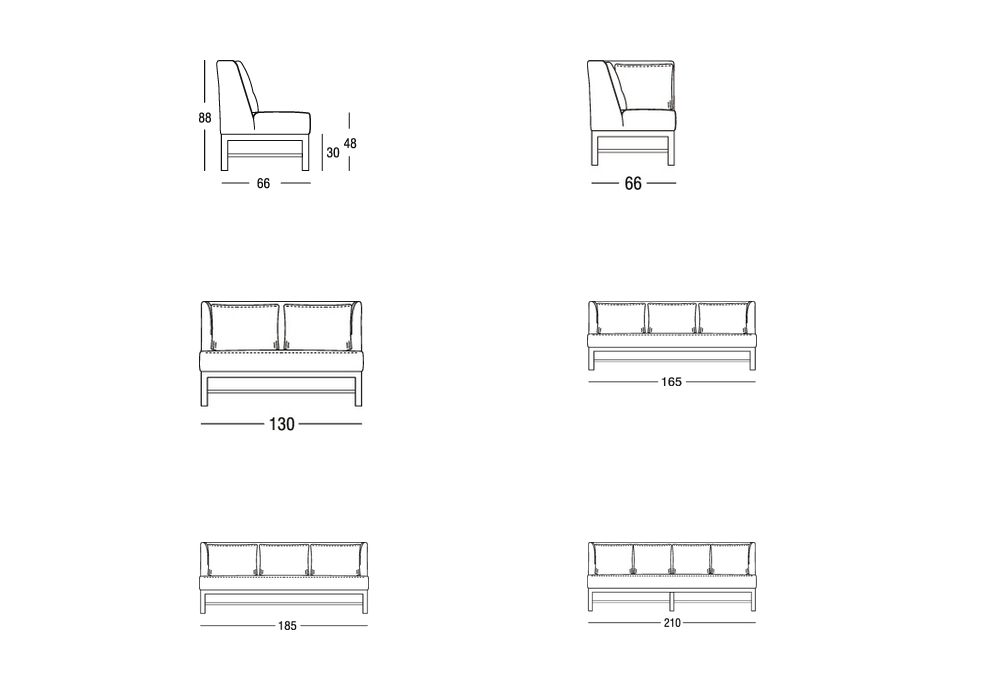 88

30

48

66

66

130

165

185

210