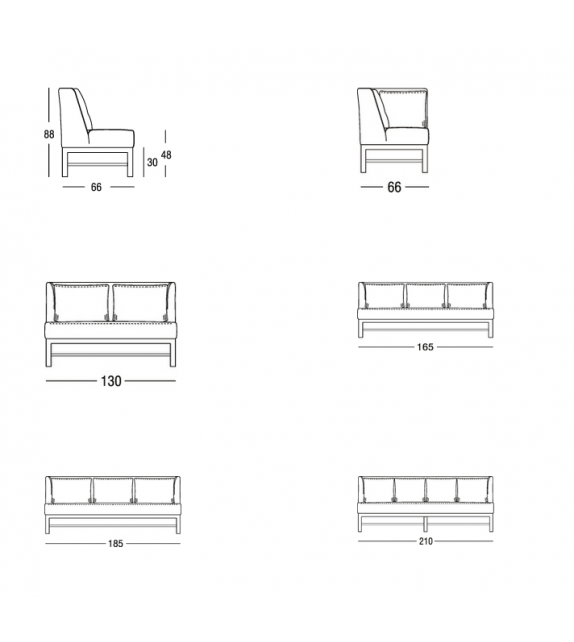 88
30
48
66

66

130

165

185

210