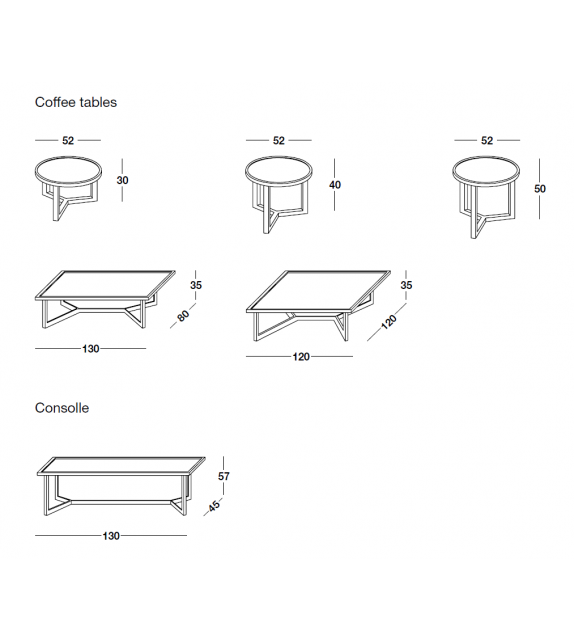 Coffee tables

52

30

52

40

52

50

35

80

130

35

120

120

Consolle

57

45

130