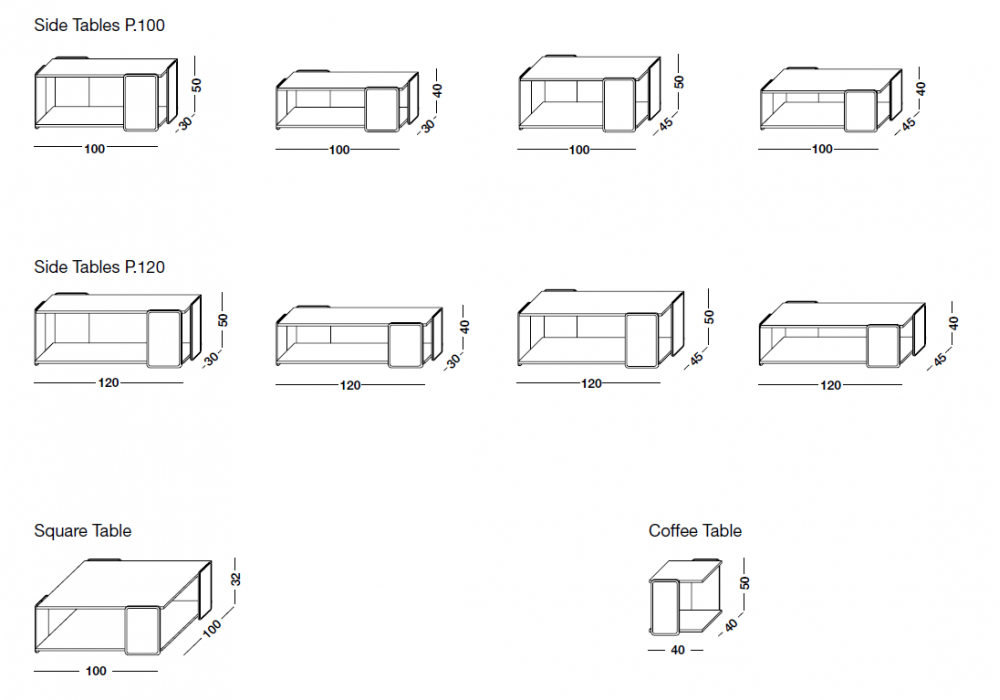 Side Tables P.100

50
30
100

40
30
100

50
45
100

40
45
100

Side Tables P.120

50
30
120

40
30
120

50
45
120

40
45
120

Square Table

32
100
100

Coffee Table

50
40
40