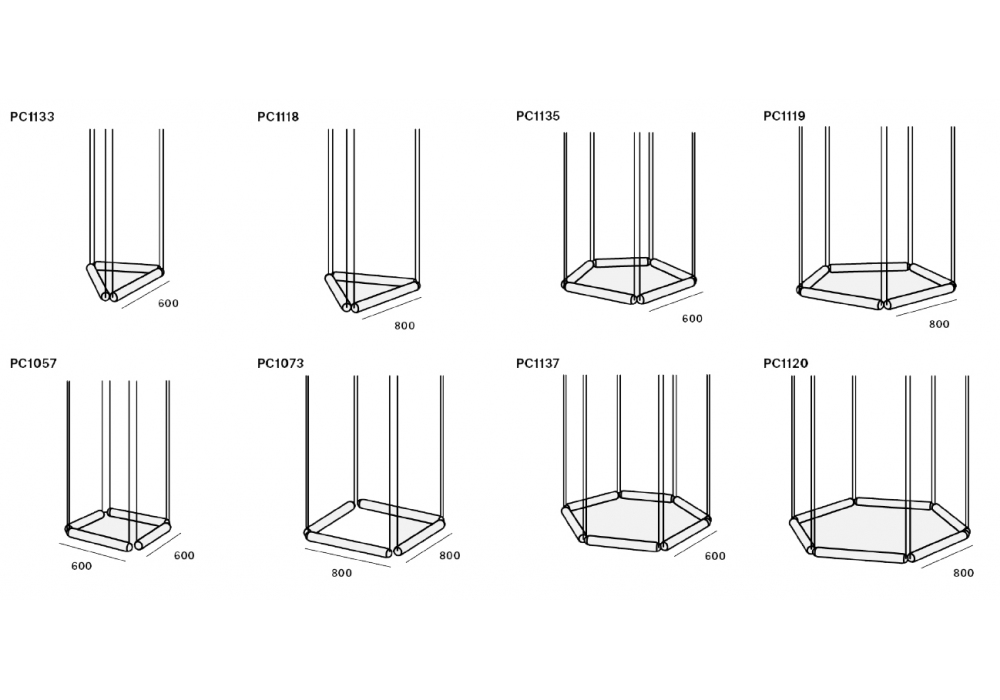 PC1133

600

PC1118

800

PC1135

600

PC1119

800

PC1057

600

600

PC1073

800

800

PC1137

600

PC1120

800